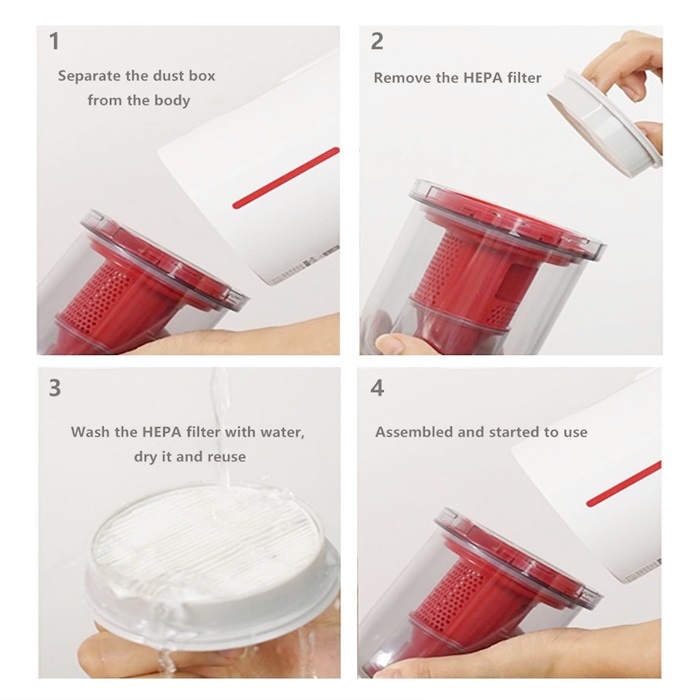 1

Separate the dust box from the body

2

Remove the HEPA filter

3

Wash the HEPA filter with water, dry it and reuse

4

Assembled and started to use